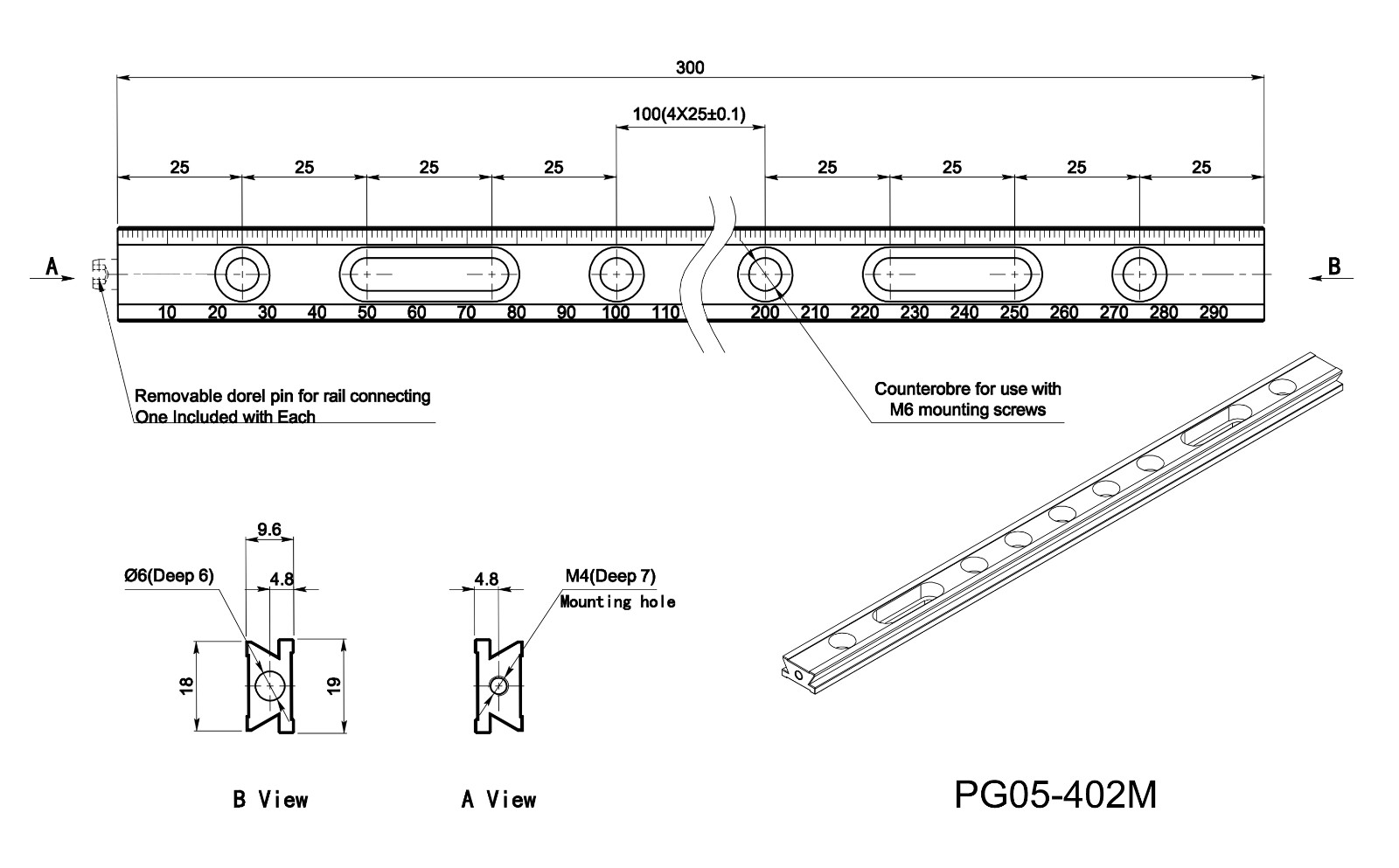 300

100(4X25±0.1)

25 25 25 25 25 25 25 25

A

B

10 20 30 40 50 60 70 80 90 100 110 200 210 220 230 240 250 260 270 280 290

Removable dorel pin for rail connecting
One Included with Each

Counterobre for use with
M6 mounting screws

9.6

Ø6(Deep 6)

4.8

18

19

4.8

M4(Deep 7)
Mounting hole

B View

A View

PG05-402M