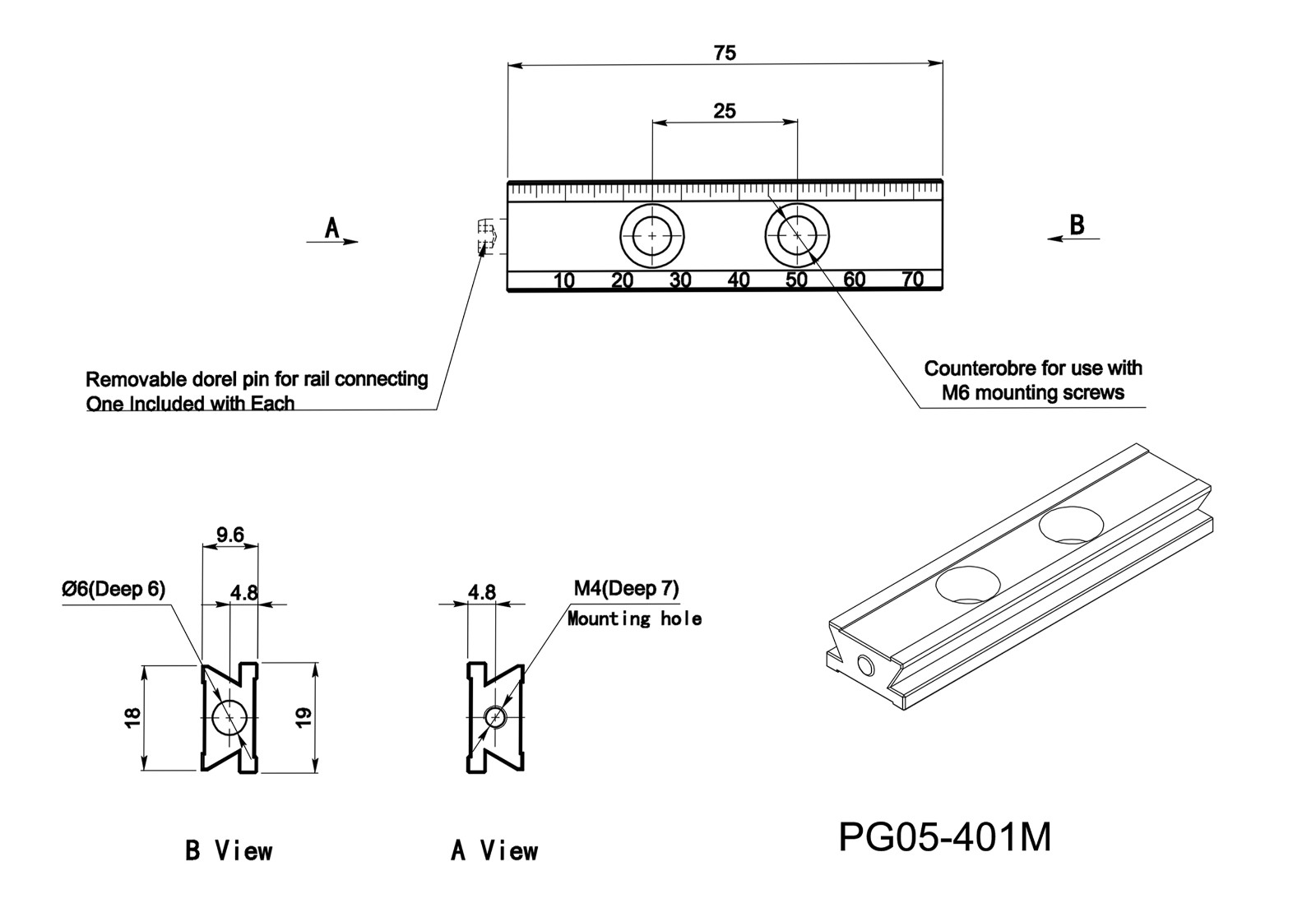 75

25

A

B

10 20 30 40 50 60 70

Removable dorel pin for rail connecting
One Included with Each

Counterobre for use with
M6 mounting screws

9.6

Ø6(Deep 6)

4.8

18

19

4.8

M4(Deep 7)
Mounting hole

B View

A View

PG05-401M