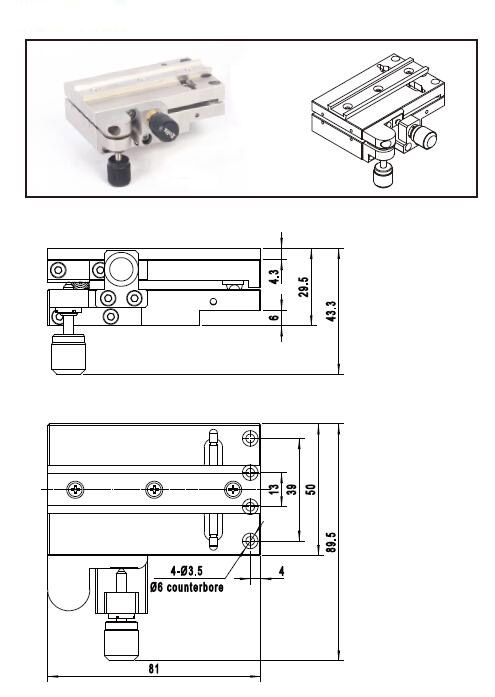 4.3
29.5
43.3
6

13
39
50
89.5
4-Ø3.5
Ø6 counterbore
4
81