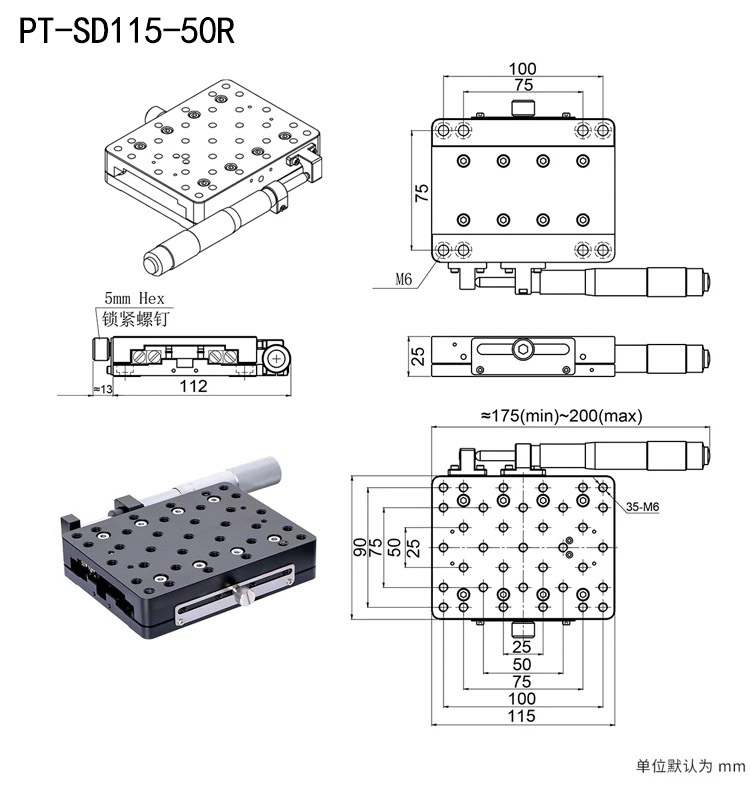 PT-SD115-50R

100
75
75
M6

5mm Hex
锁紧螺钉
≈13
112

25

≈175(min)~200(max)
35-M6
90
75
50
25
25
50
75
100
115

单位默认为 mm