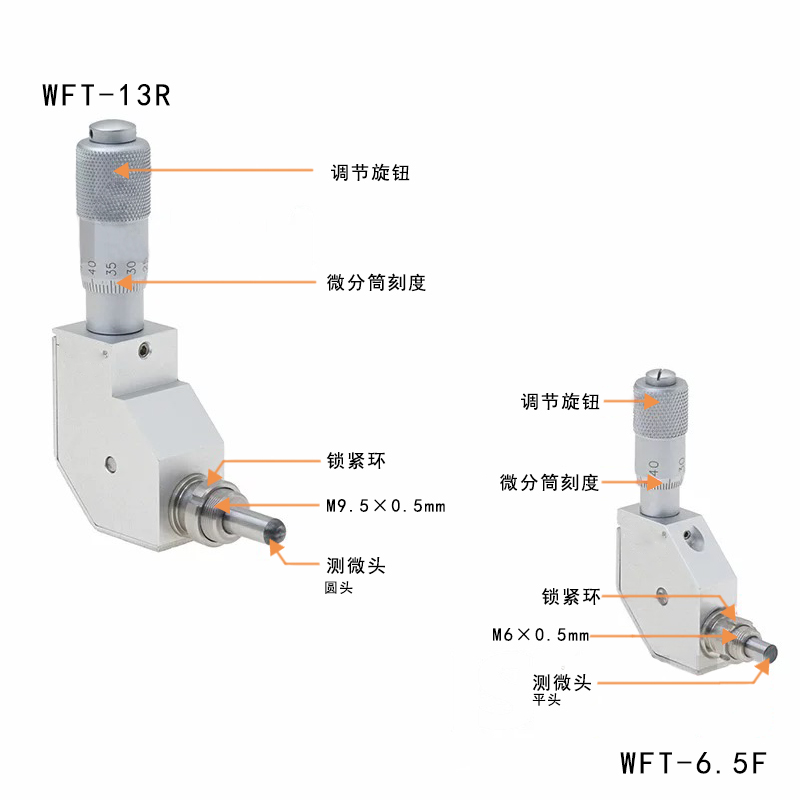 WFT-13R

调节旋钮

40 35 30

微分筒刻度

锁紧环

M9.5×0.5mm

测微头
圆头

调节旋钮

40 30

微分筒刻度

锁紧环

M6×0.5mm

测微头
平头

WFT-6.5F